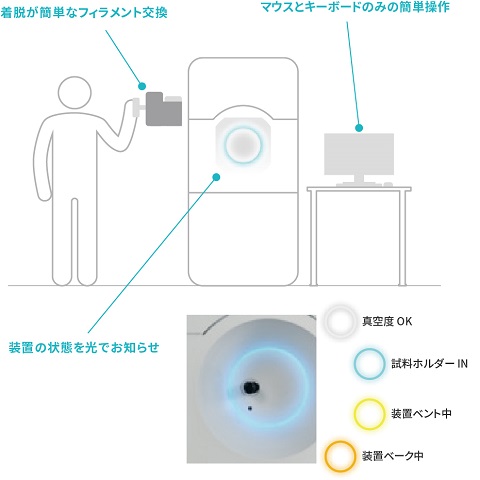 着脱が簡単なフィラメント交換

マウスとキーボードのみの簡単操作

装置の状態を光でお知らせ

真空度 OK

試料ホルダー IN

装置ベント中

装置ベーク中